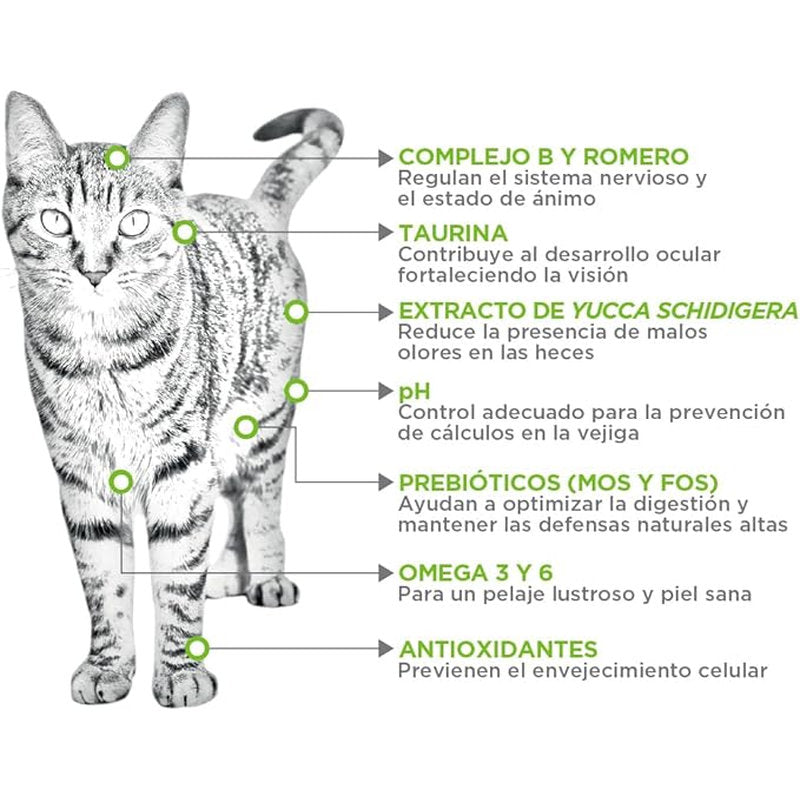 COMPLEJO B Y ROMERO
Regulan el sistema nervioso y el estado de ánimo

TAURINA
Contribuye al desarrollo ocular fortaleciendo la visión

EXTRACTO DE YUCCA SCHIDIGERA
Reduce la presencia de malos olores en las heces

pH
Control adecuado para la prevención de cálculos en la vejiga

PREBIÓTICOS (MOS Y FOS)
Ayudan a optimizar la digestión y mantener las defensas naturales altas

OMEGA 3 Y 6
Para un pelaje lustroso y piel sana

ANTIOXIDANTES
Previenen el envejecimiento celular